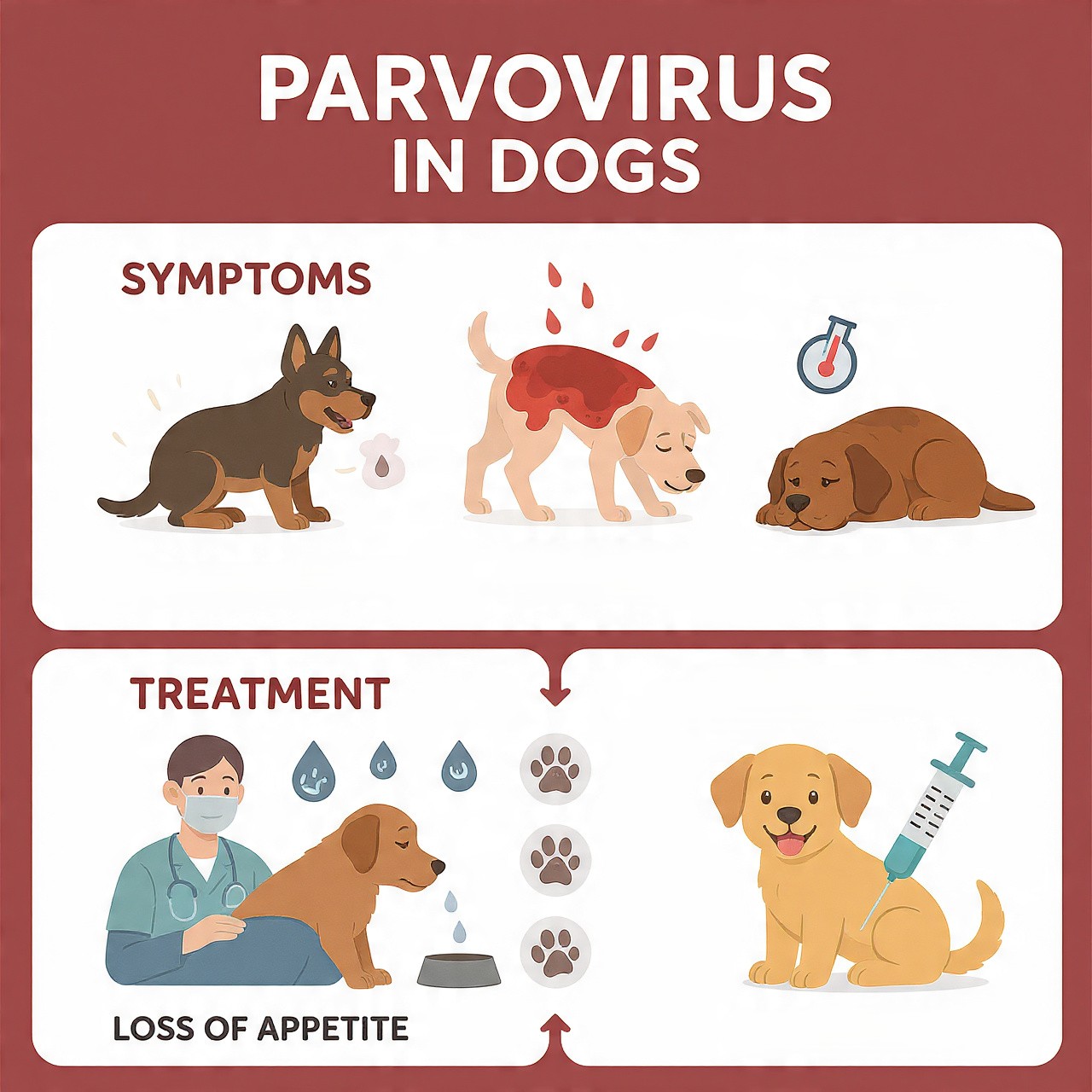 PARVOVIRUS IN DOGS

SYMPTOMS

TREATMENT

LOSS OF APPETITE