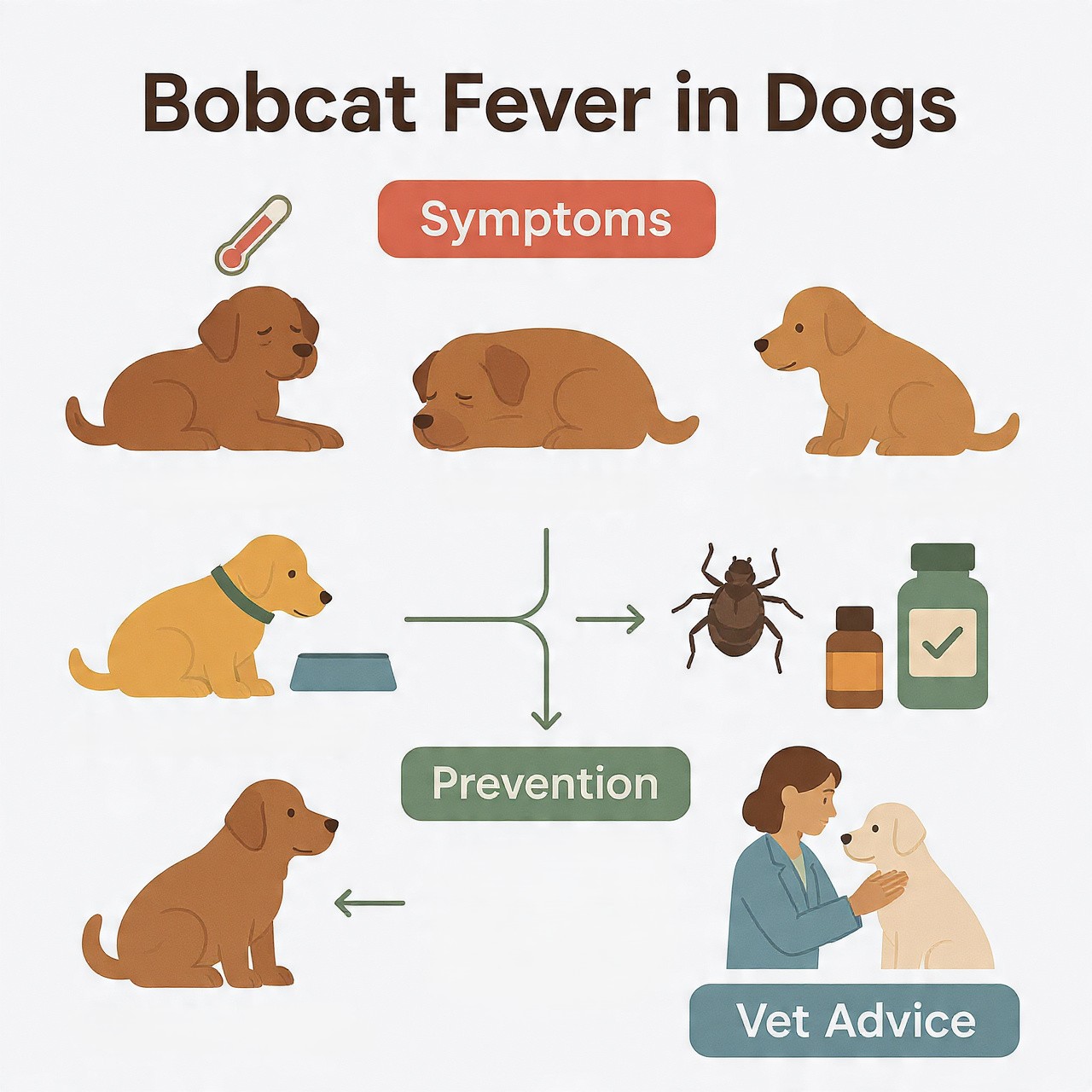 Bobcat Fever in Dogs

Symptoms

Prevention

Vet Advice