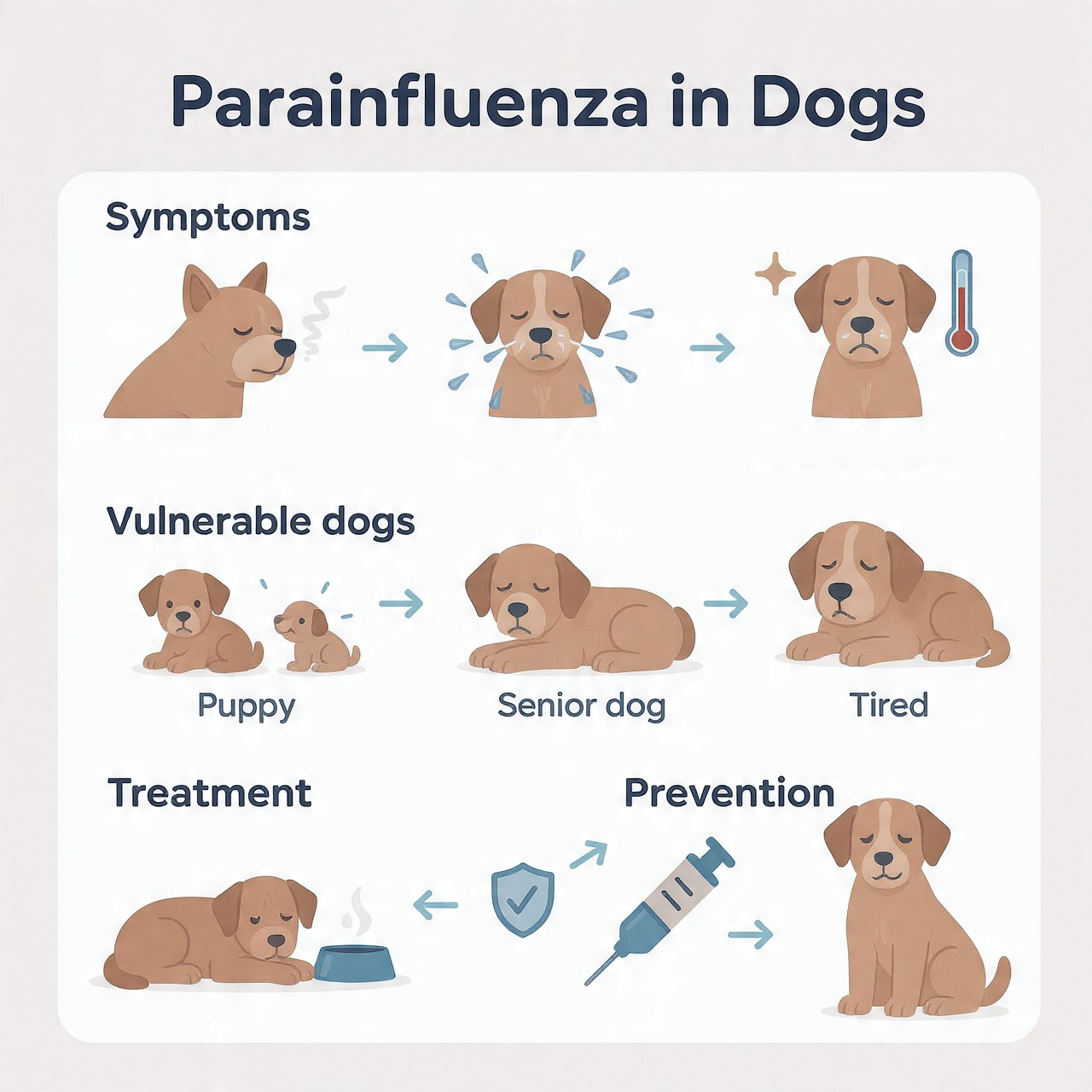 Parainfluenza in Dogs

Symptoms

Vulnerable dogs

Puppy

Senior dog

Tired

Treatment

Prevention