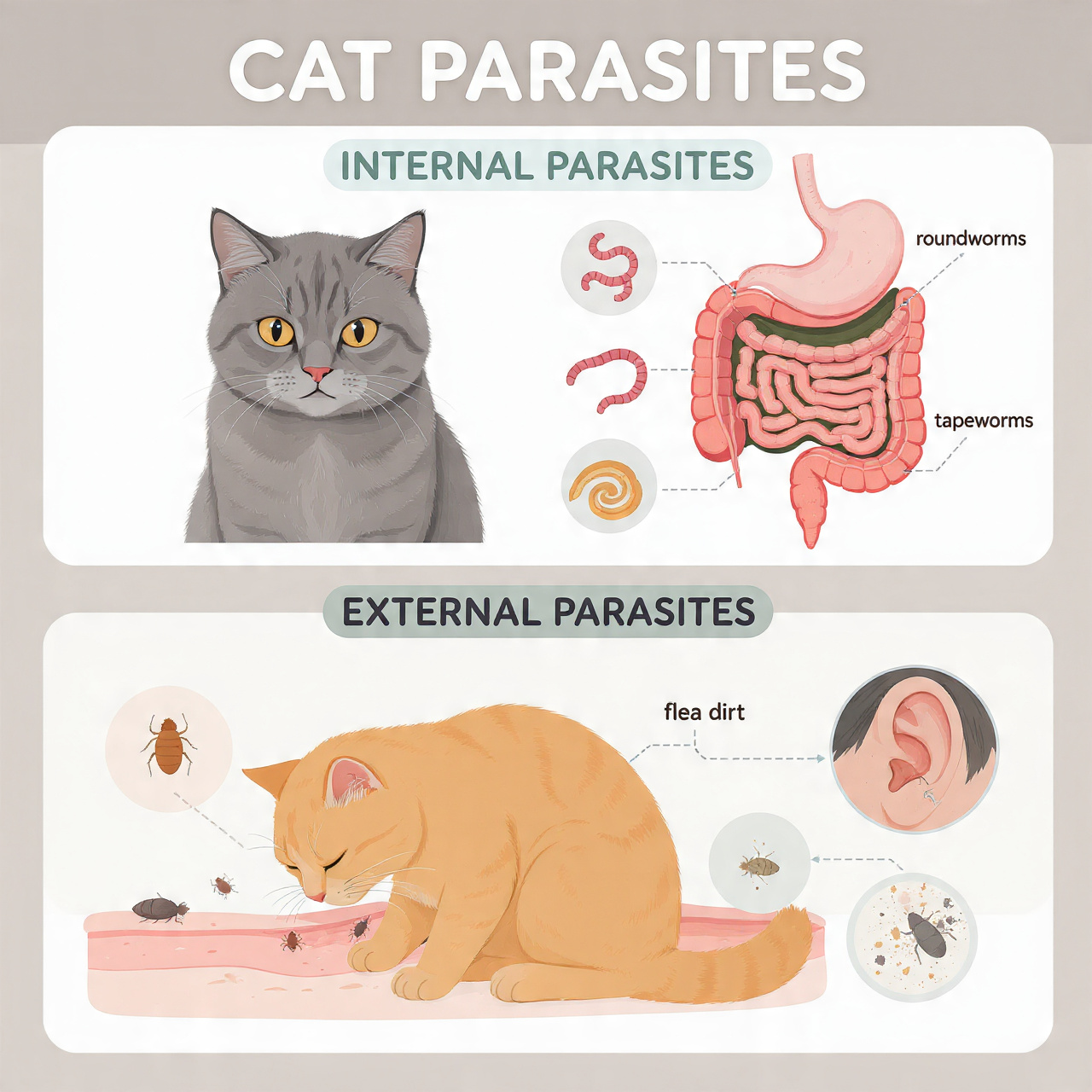 CAT PARASITES

INTERNAL PARASITES

roundworms

tapeworms

EXTERNAL PARASITES

flea dirt